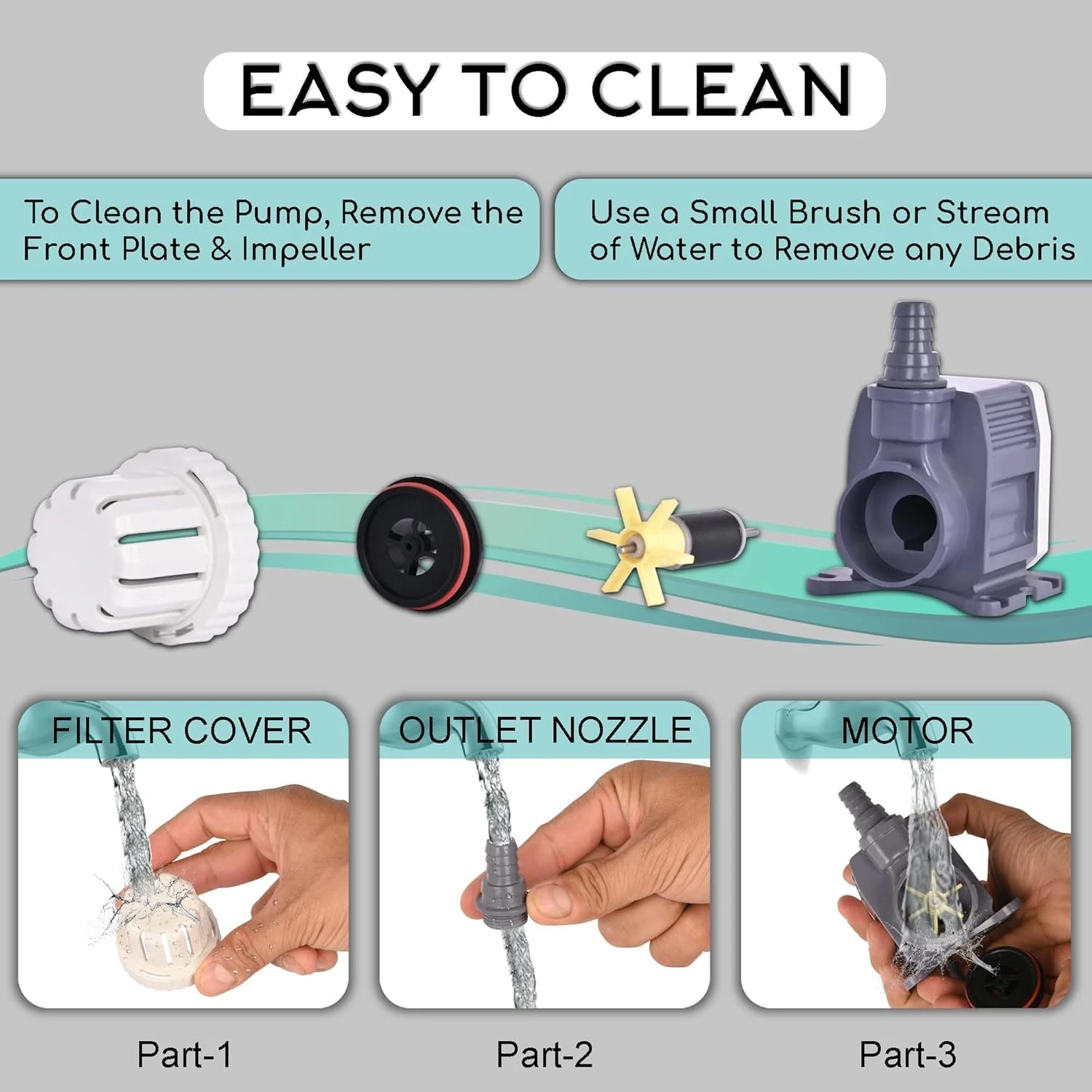 EASY TO CLEAN

To Clean the Pump, Remove the Front Plate & Impeller

Use a Small Brush or Stream of Water to Remove any Debris

FILTER COVER

Part-1

OUTLET NOZZLE

Part-2

MOTOR

Part-3