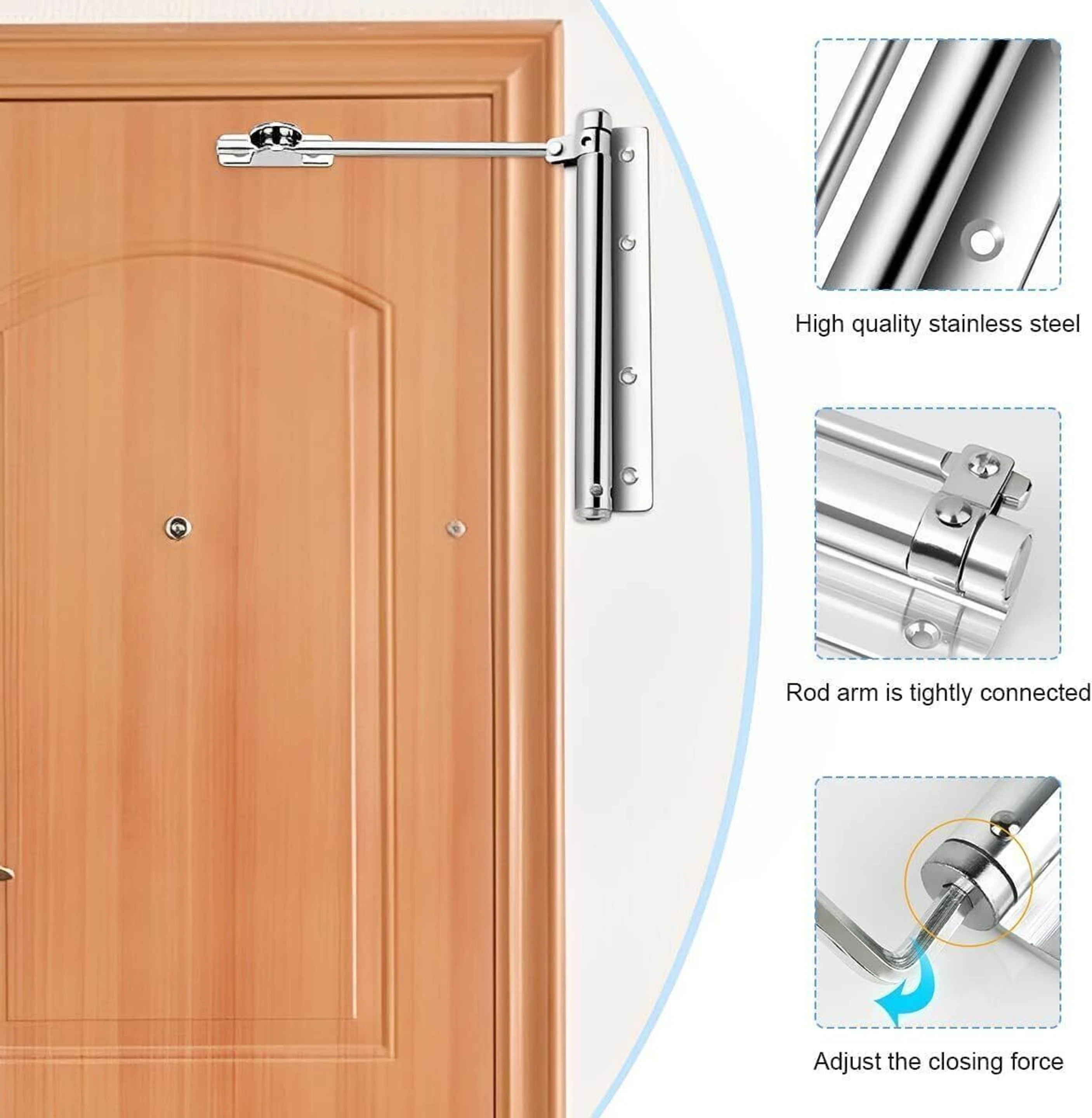 High quality stainless steel

Rod arm is tightly connected

Adjust the closing force