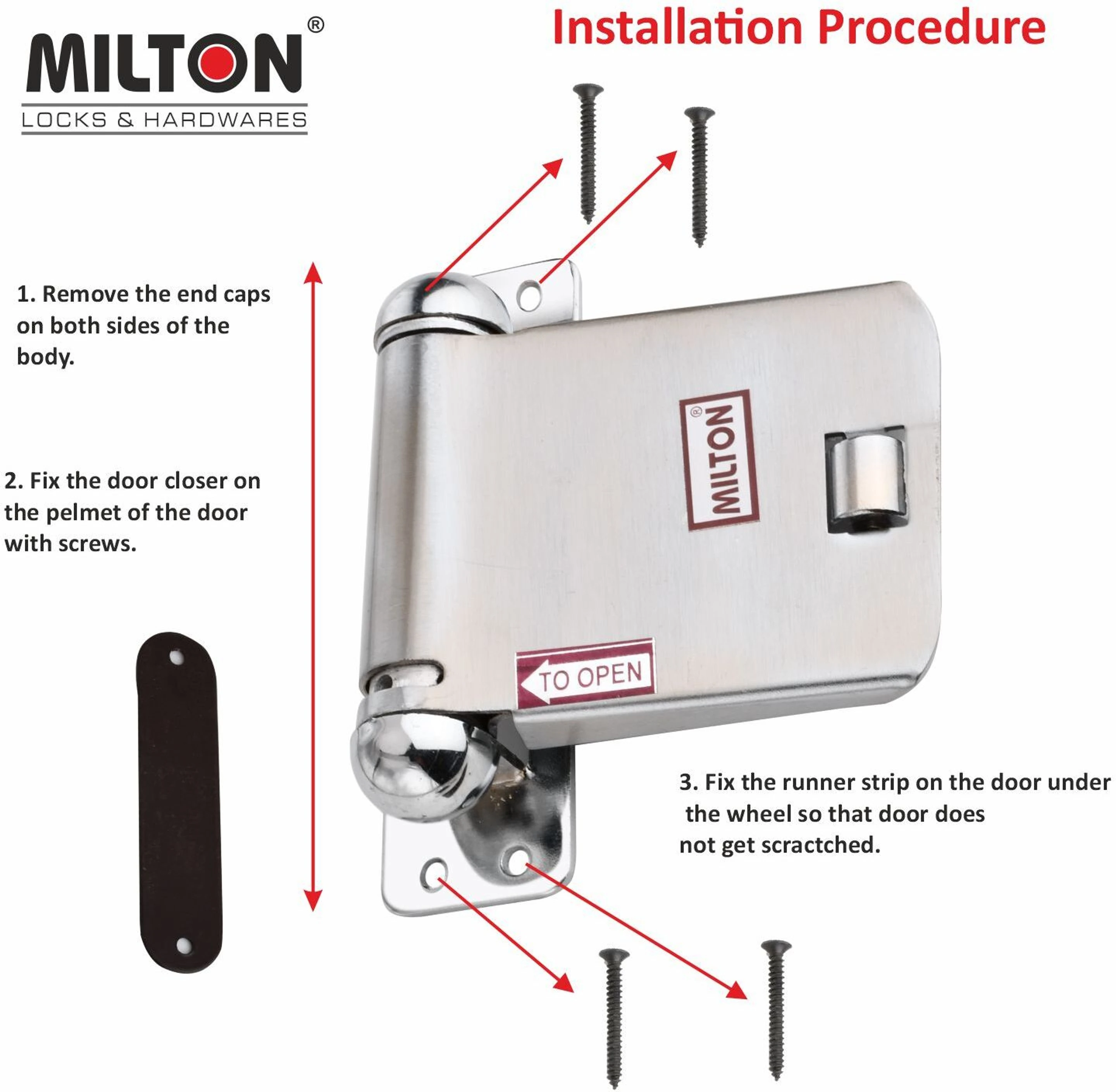 MILTON®
LOCKS & HARDWARES

Installation Procedure

1. Remove the end caps on both sides of the body.

2. Fix the door closer on the pelmet of the door with screws.

MILTON®

TO OPEN

3. Fix the runner strip on the door under the wheel so that door does not get scractched.