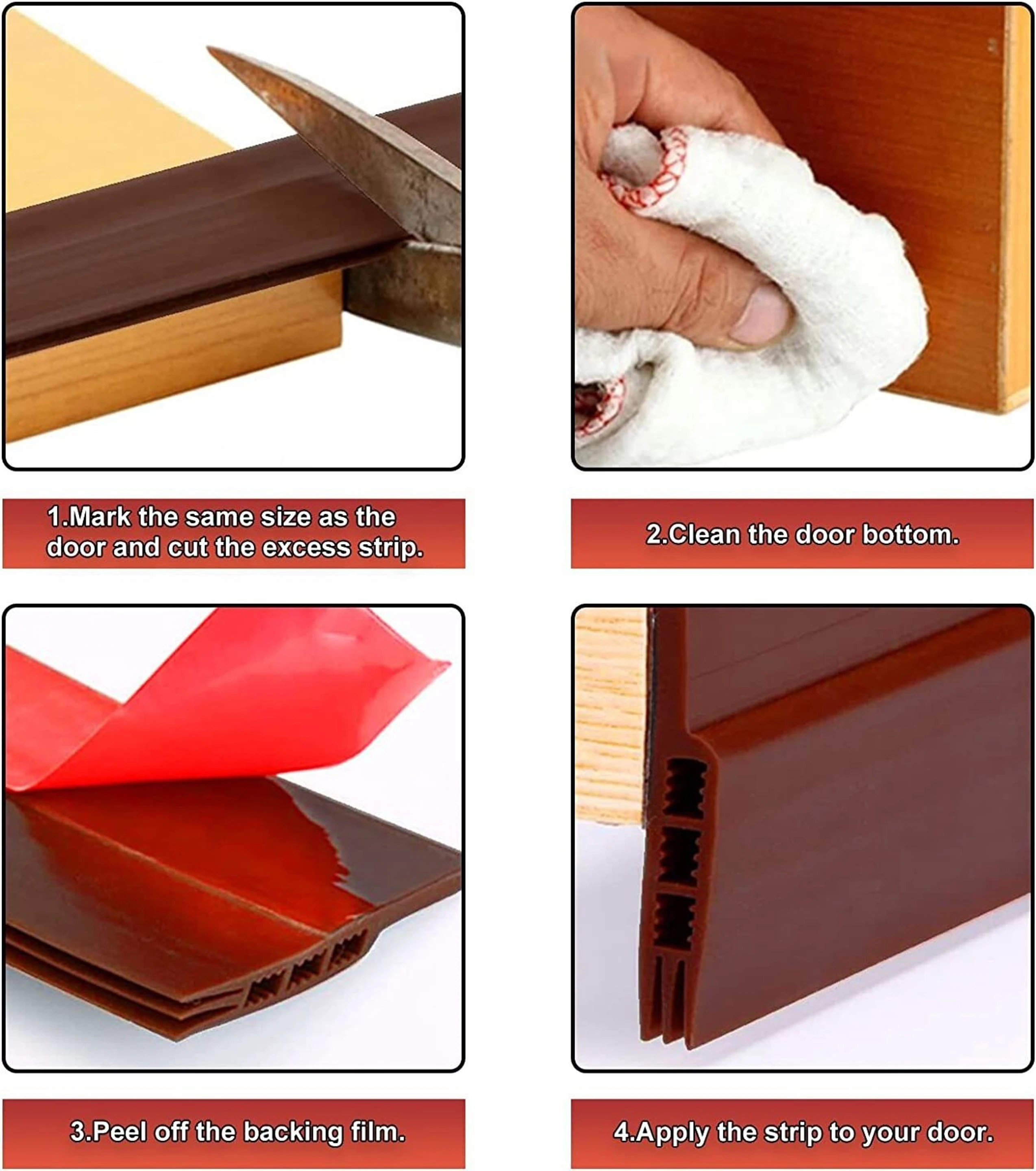 1.Mark the same size as the door and cut the excess strip.

2.Clean the door bottom.

3.Peel off the backing film.

4.Apply the strip to your door.