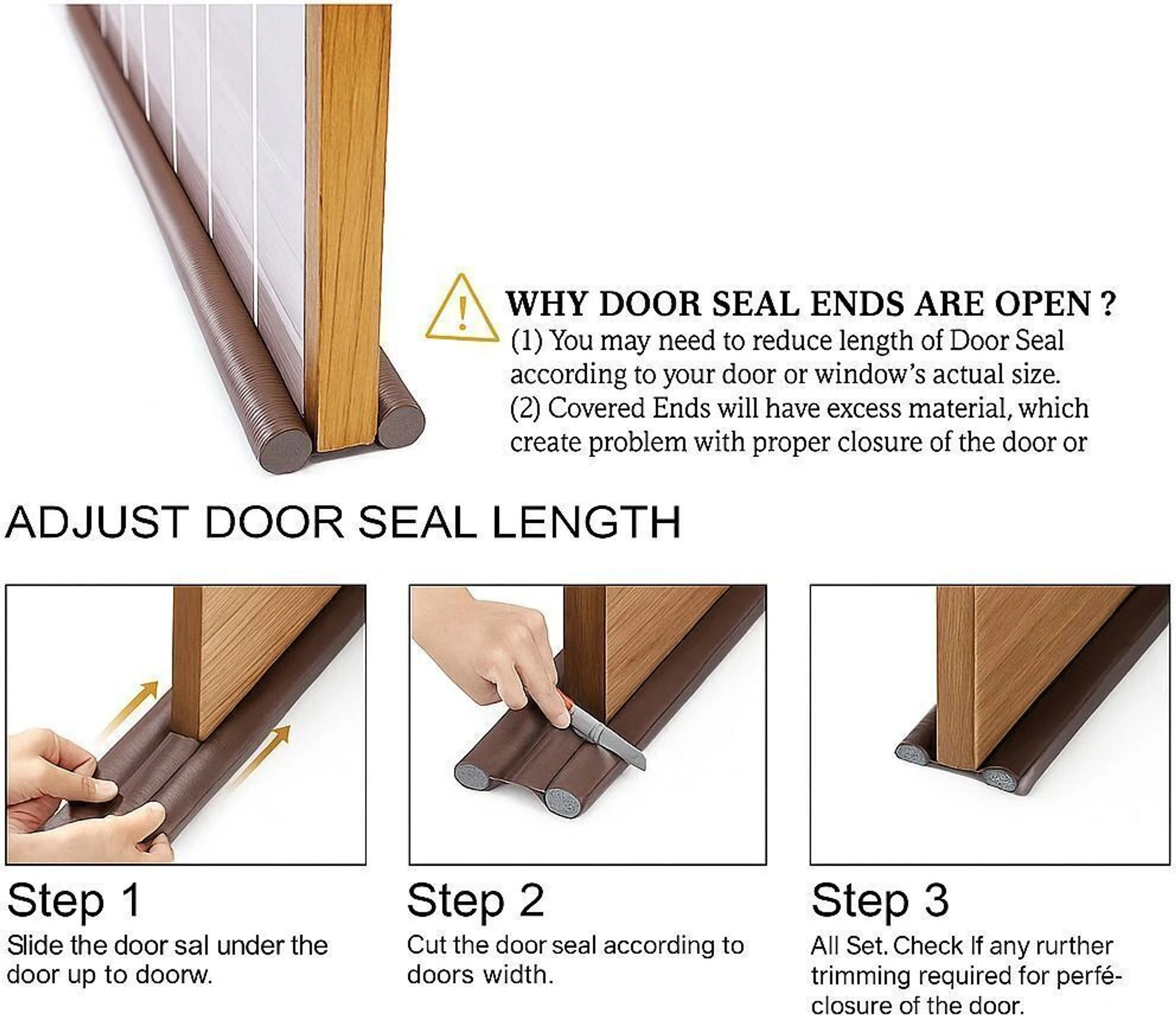 WHY DOOR SEAL ENDS ARE OPEN ?
(1) You may need to reduce length of Door Seal according to your door or window's actual size.
(2) Covered Ends will have excess material, which create problem with proper closure of the door or

ADJUST DOOR SEAL LENGTH

Step 1
Slide the door sal under the door up to doorw.

Step 2
Cut the door seal according to doors width.

Step 3
All Set. Check If any rurther trimming required for perfé-closure of the door.