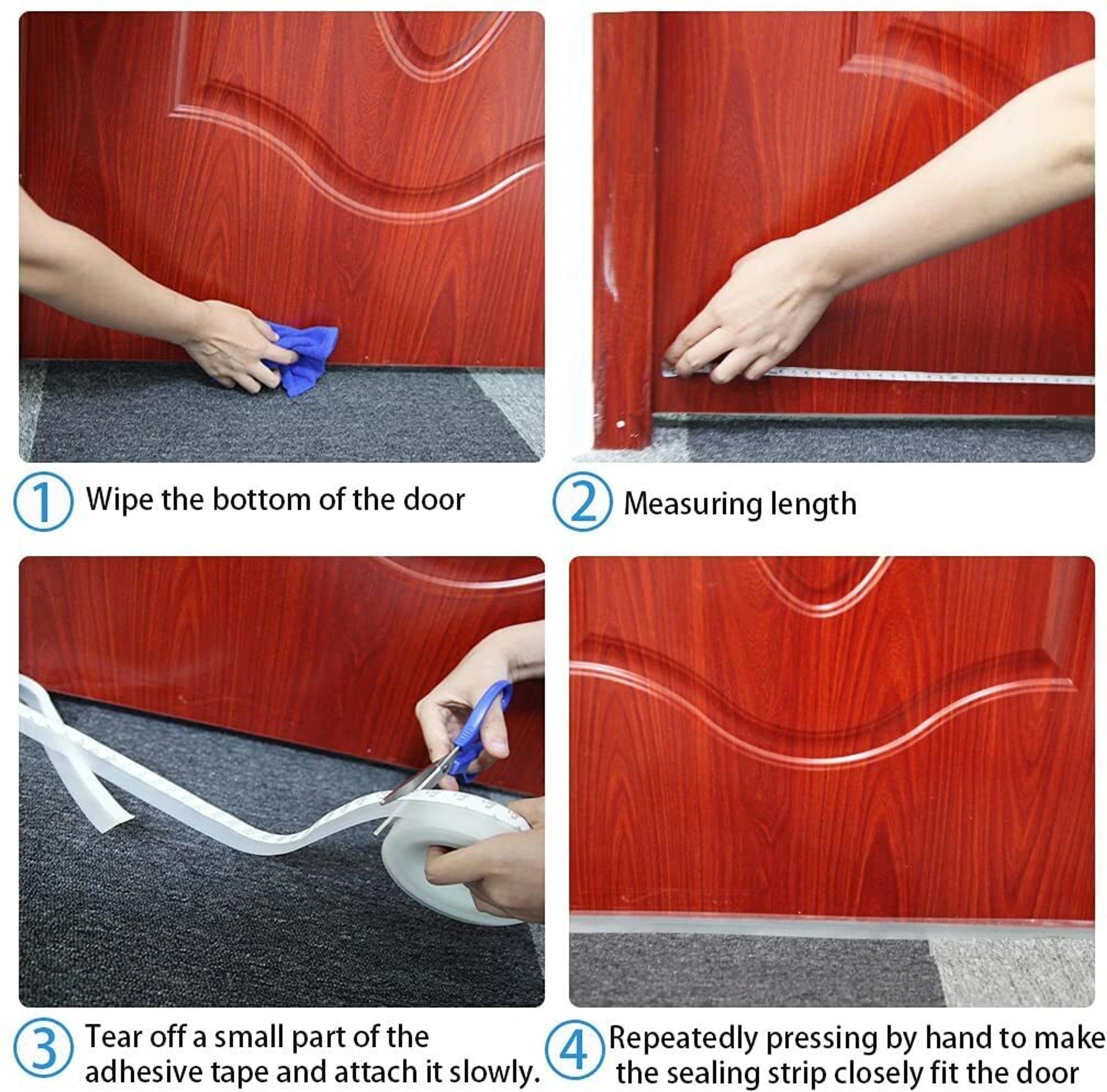 1 Wipe the bottom of the door

2 Measuring length

3 Tear off a small part of the adhesive tape and attach it slowly.

4 Repeatedly pressing by hand to make the sealing strip closely fit the door