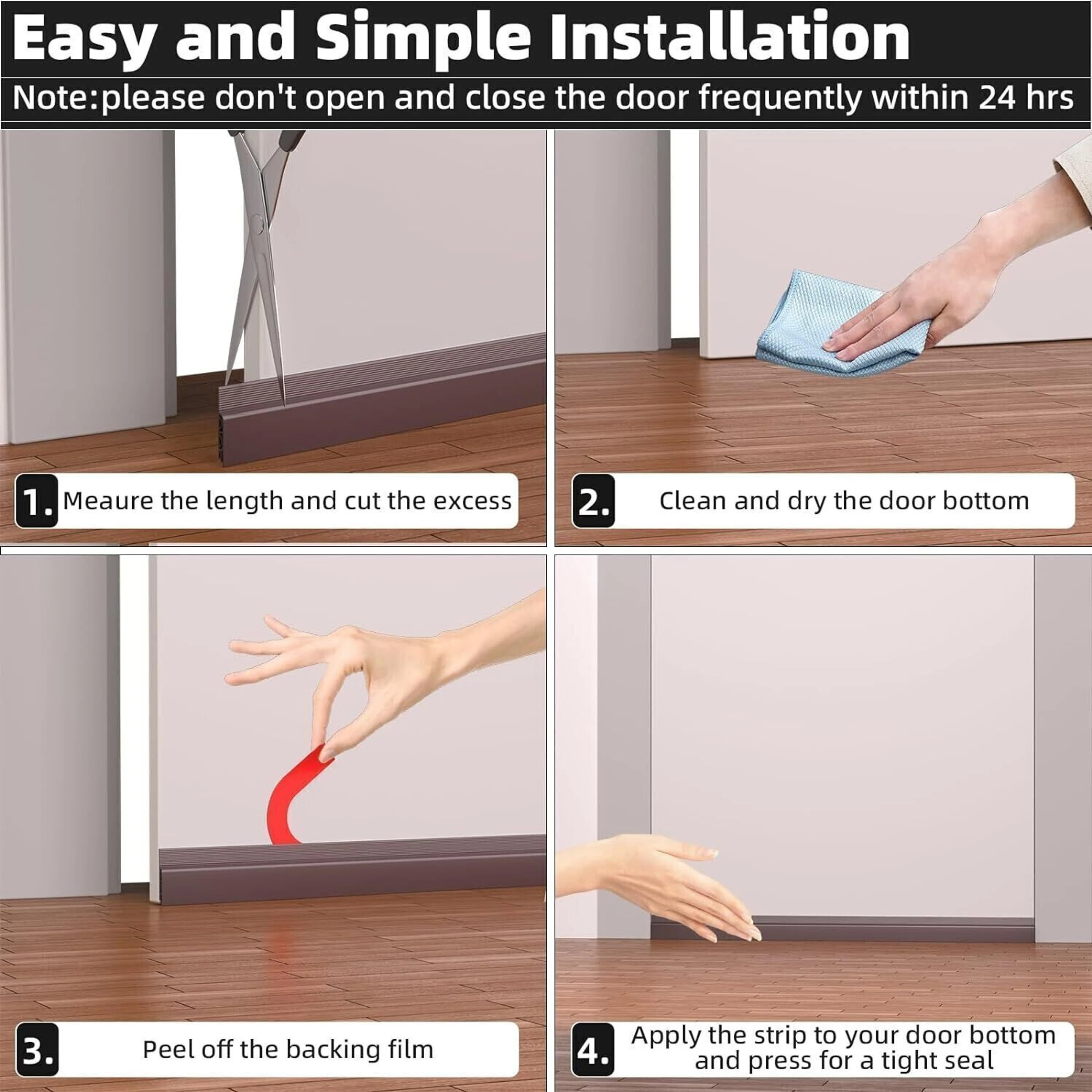 Easy and Simple Installation

Note:please don't open and close the door frequently within 24 hrs

1. Meaure the length and cut the excess

2. Clean and dry the door bottom

3. Peel off the backing film

4. Apply the strip to your door bottom and press for a tight seal