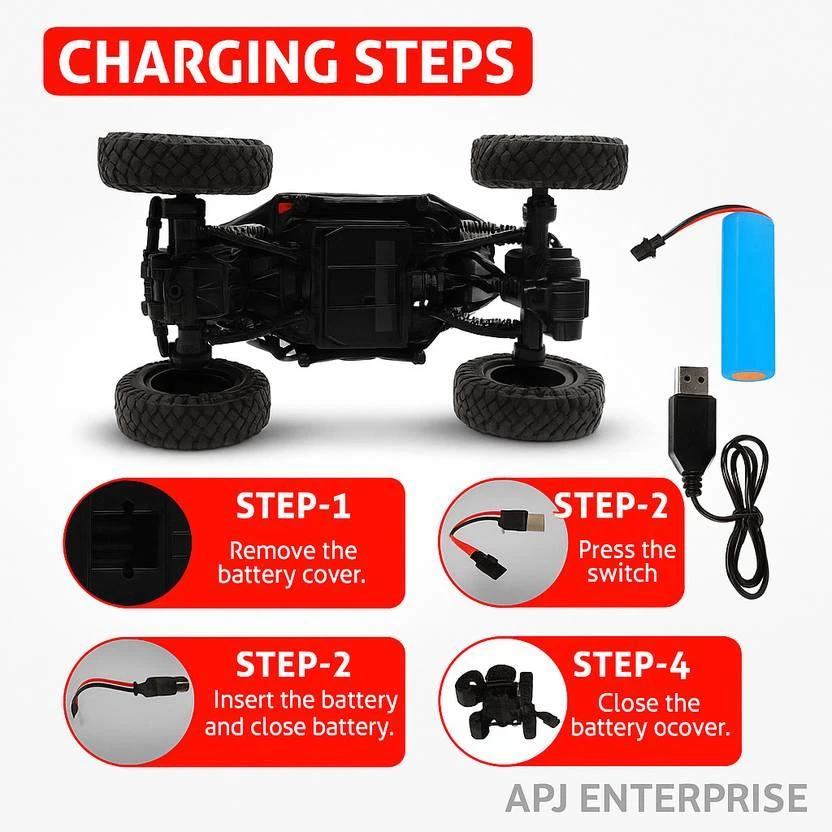 CHARGING STEPS

STEP-1
Remove the battery cover.

STEP-2
Press the switch

STEP-2
Insert the battery and close battery.

STEP-4
Close the battery ocover.

APJ ENTERPRISE