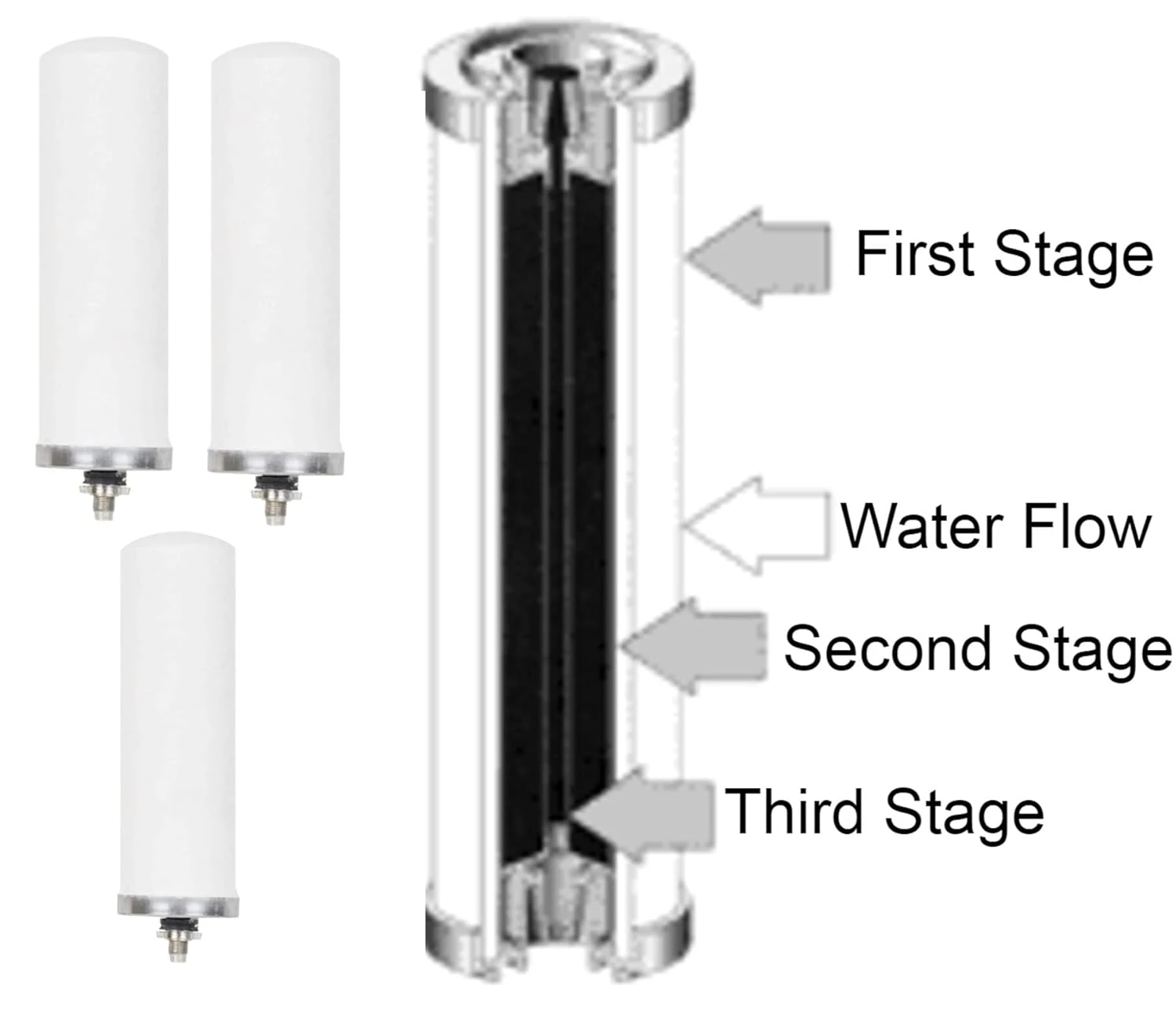 First Stage

Water Flow

Second Stage

Third Stage