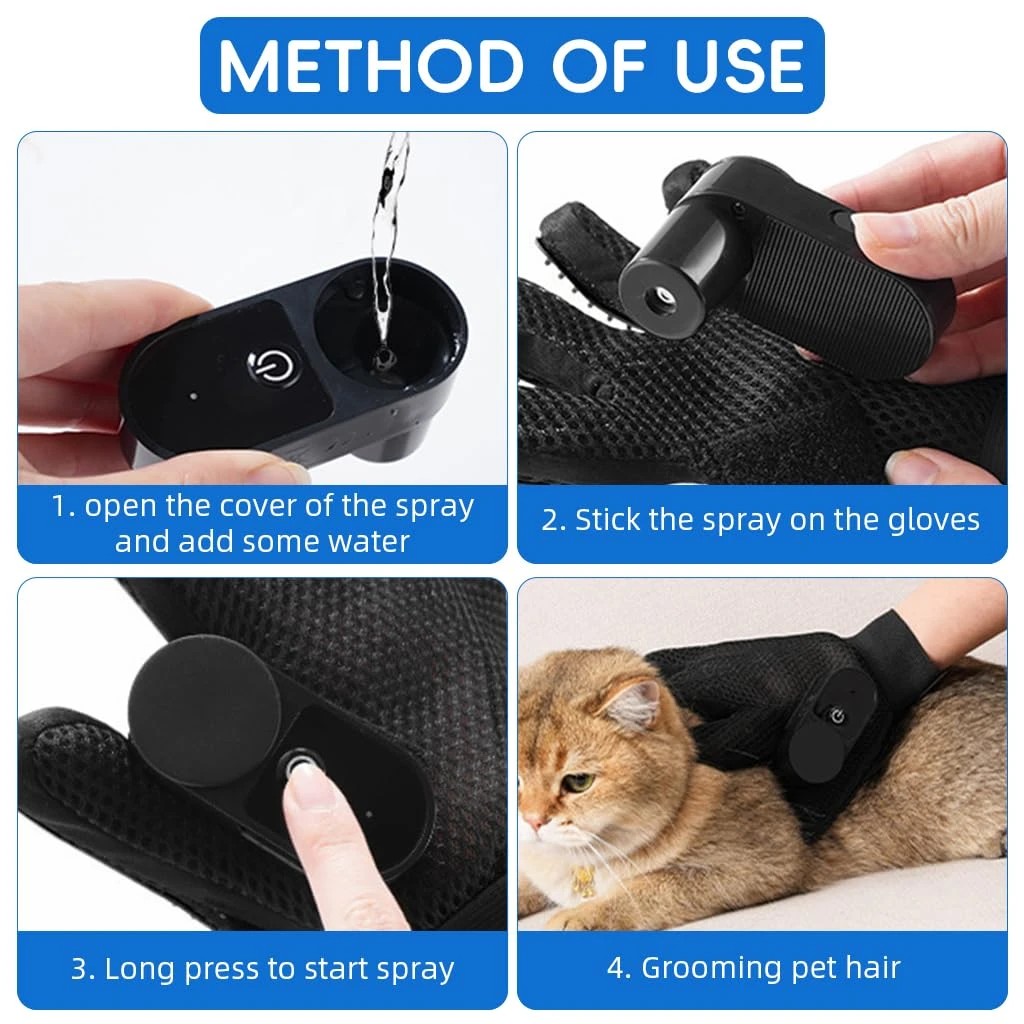 METHOD OF USE

1. open the cover of the spray and add some water

2. Stick the spray on the gloves

3. Long press to start spray

4. Grooming pet hair