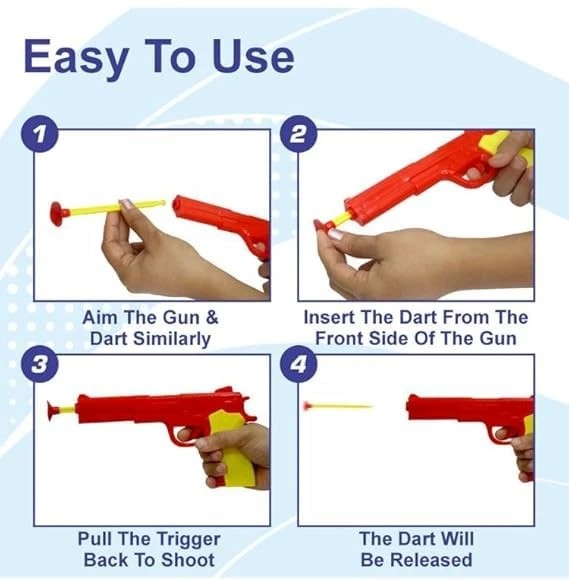 Easy To Use

1

Aim The Gun & Dart Similarly

2

Insert The Dart From The Front Side Of The Gun

3

Pull The Trigger Back To Shoot

4

The Dart Will Be Released