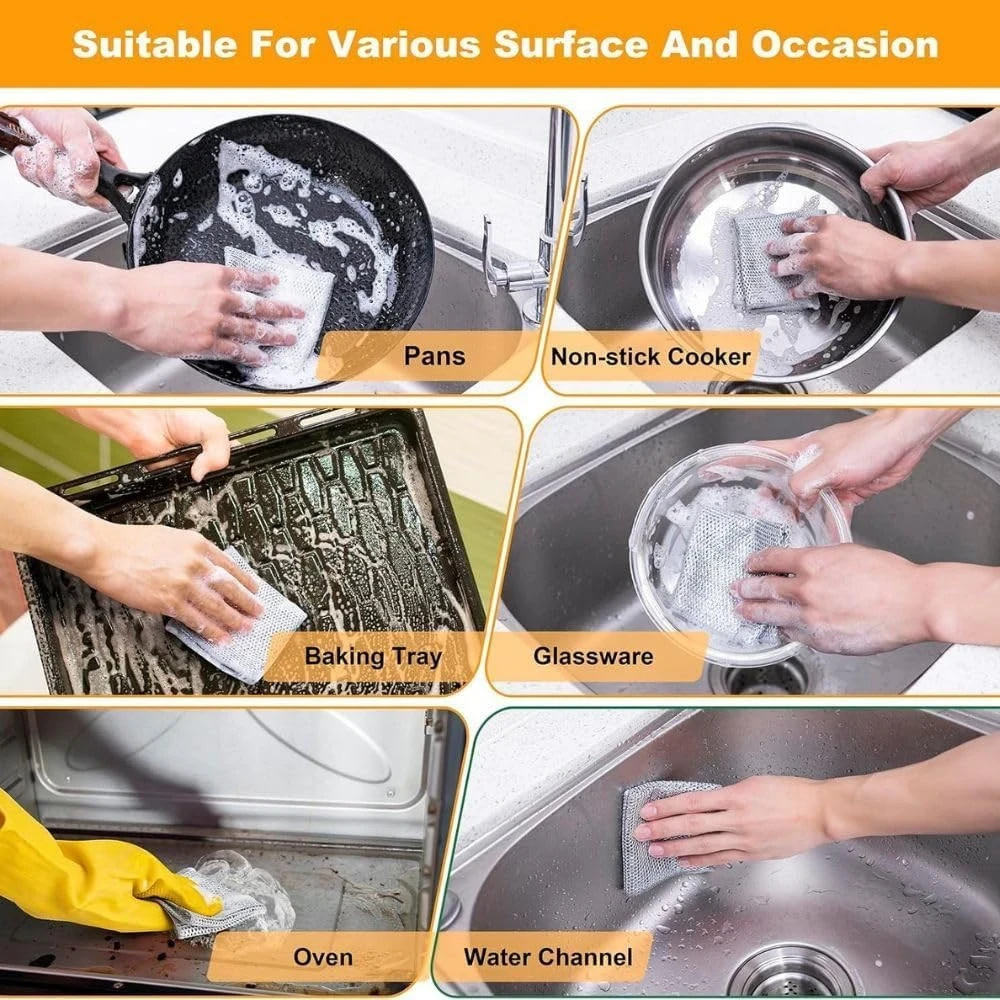 Suitable For Various Surface And Occasion

Pans

Non-stick Cooker

Baking Tray

Glassware

Oven

Water Channel